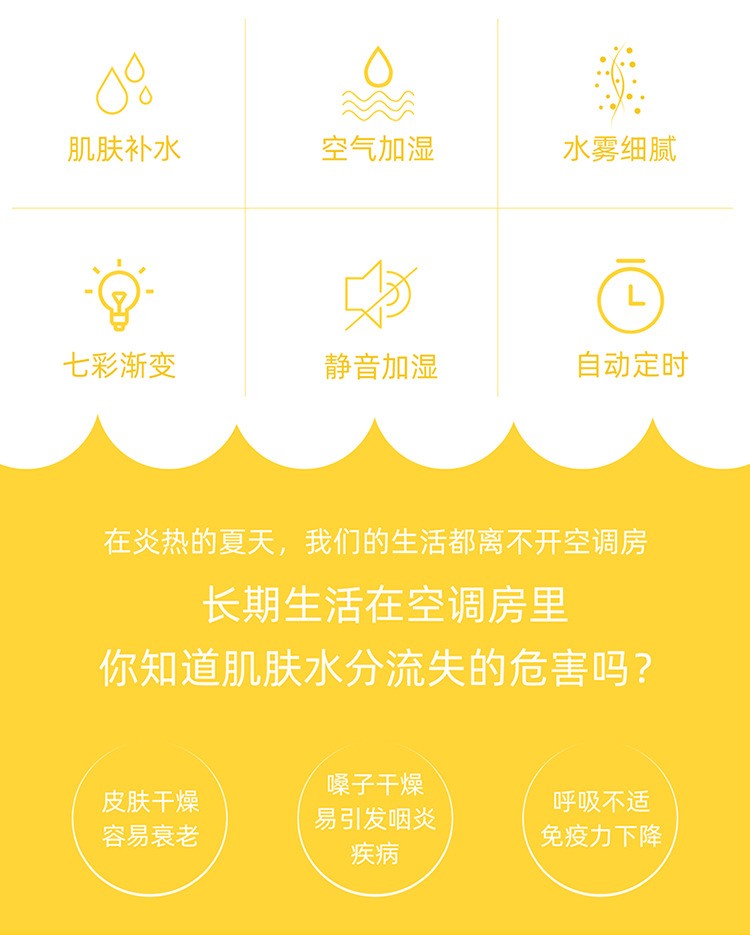 肌肤补水

空气加湿

水雾细腻

七彩渐变

静音加湿

自动定时

在炎热的夏天，我们的生活都离不开空调房

长期生活在空调房里

你知道肌肤水分流失的危害吗?

皮肤干燥
容易衰老

嗓子干燥
易引发咽炎
疾病

呼吸不适
免疫力下降